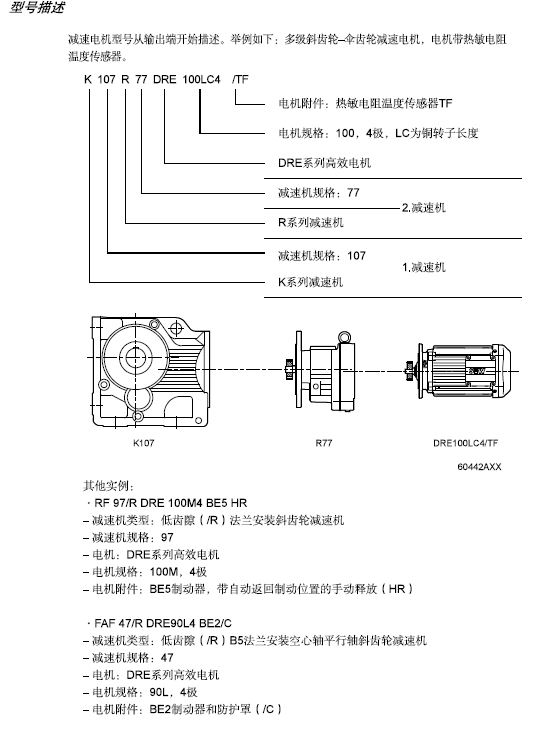 型号描述

减速电机型号从输出端开始描述。举例如下：多级斜齿轮–伞齿轮减速电机，电机带热敏电阻温度传感器。

K 107 R 77 DRE 100LC4 /TF

电机附件：热敏电阻温度传感器TF

电机规格：100，4极，LC为铜转子长度

DRE系列高效电机

减速机规格：77

2.减速机

R系列减速机

减速机规格：107

1.减速机

K系列减速机

K107

R77

DRE100LC4/TF

60442AXX

其他实例：

· RF 97/R DRE 100M4 BE5 HR
– 减速机类型：低齿隙（/R）法兰安装斜齿轮减速机
– 减速机规格：97
– 电机：DRE系列高效电机
– 电机规格：100M，4极
– 电机附件：BE5制动器，带自动返回制动位置的手动释放（HR）

· FAF 47/R DRE90L4 BE2/C
– 减速机类型：低齿隙（/R）B5法兰安装空心轴平行轴斜齿轮减速机
– 减速机规格：47
– 电机：DRE系列高效电机
– 电机规格：90L，4极
– 电机附件：BE2制动器和防护罩（/C）